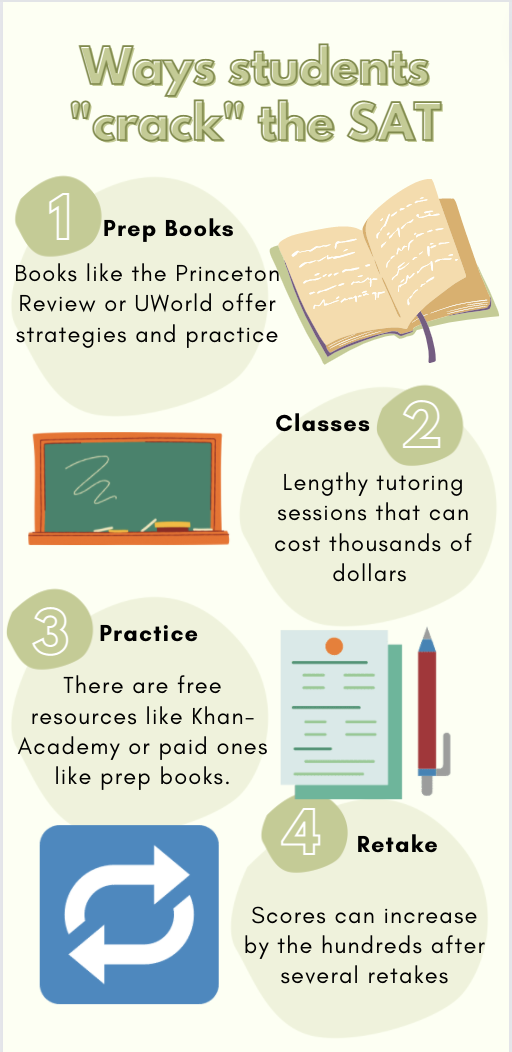 Ways students "crack" the SAT

1 Prep Books

Books like the Princeton Review or UWorld offer strategies and practice

Classes 2

Lengthy tutoring sessions that can cost thousands of dollars

3 Practice

There are free resources like Khan-Academy or paid ones like prep books.

4 Retake

Scores can increase by the hundreds after several retakes