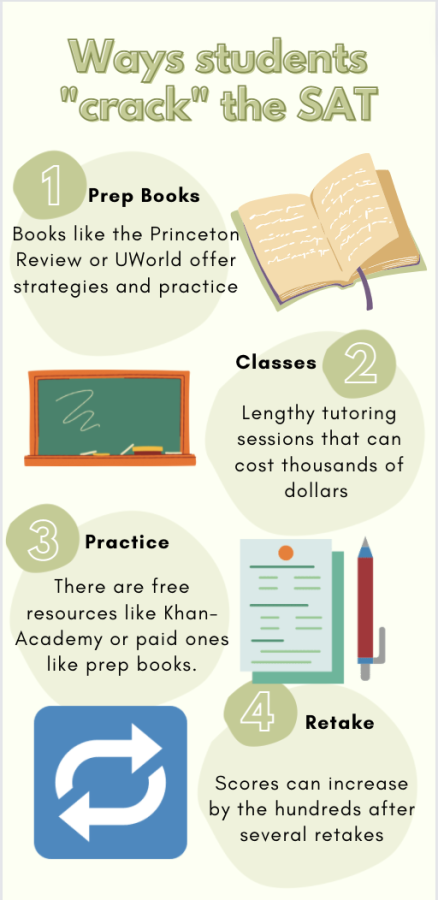 Ways students "crack" the SAT

1 Prep Books

Books like the Princeton Review or UWorld offer strategies and practice

Classes 2

Lengthy tutoring sessions that can cost thousands of dollars

3 Practice

There are free resources like Khan-Academy or paid ones like prep books.

4 Retake

Scores can increase by the hundreds after several retakes