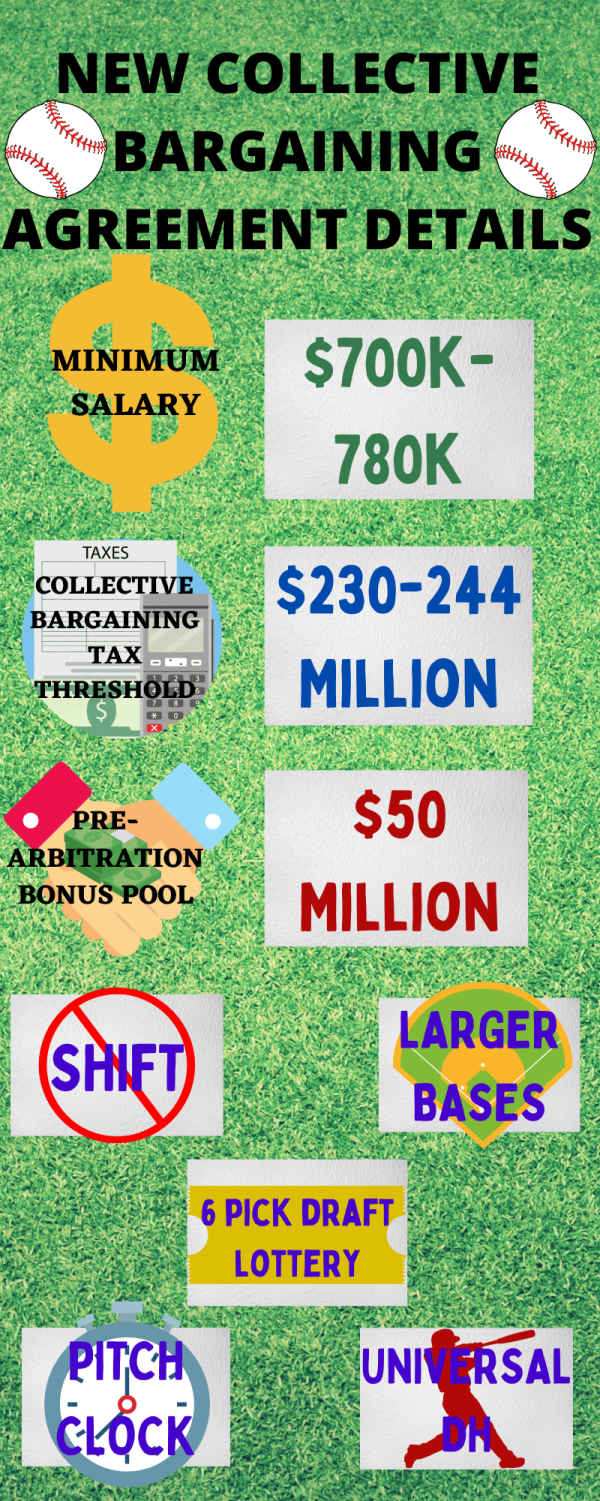 NEW COLLECTIVE BARGAINING AGREEMENT DETAILS

MINIMUM SALARY

$700K-780K

TAXES

COLLECTIVE BARGAINING TAX THRESHOLD

$230-244 MILLION

PRE-ARBITRATION BONUS POOL

$50 MILLION

SHIFT

LARGER BASES

6 PICK DRAFT LOTTERY

PITCH CLOCK

UNIVERSAL DH