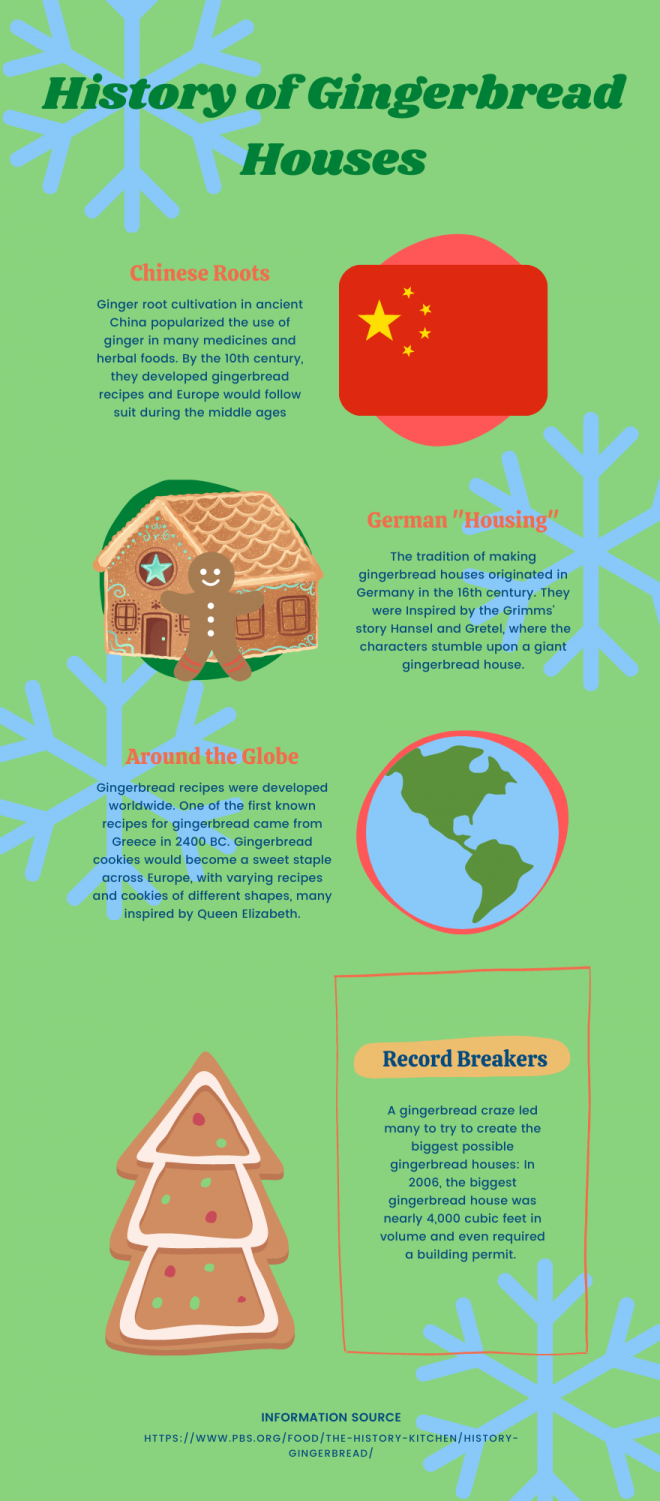 History of Gingerbread Houses

Chinese Roots

Ginger root cultivation in ancient China popularized the use of ginger in many medicines and herbal foods. By the 10th century, they developed gingerbread recipes and Europe would follow suit during the middle ages

German "Housing"

The tradition of making gingerbread houses originated in Germany in the 16th century. They were Inspired by the Grimms' story Hansel and Gretel, where the characters stumble upon a giant gingerbread house.

Around the Globe

Gingerbread recipes were developed worldwide. One of the first known recipes for gingerbread came from Greece in 2400 BC. Gingerbread cookies would become a sweet staple across Europe, with varying recipes and cookies of different shapes, many inspired by Queen Elizabeth.

Record Breakers

A gingerbread craze led many to try to create the biggest possible gingerbread houses: In 2006, the biggest gingerbread house was nearly 4,000 cubic feet in volume and even required a building permit.

INFORMATION SOURCE

HTTPS://WWW.PBS.ORG/FOOD/THE-HISTORY-KITCHEN/HISTORY-GINGERBREAD/