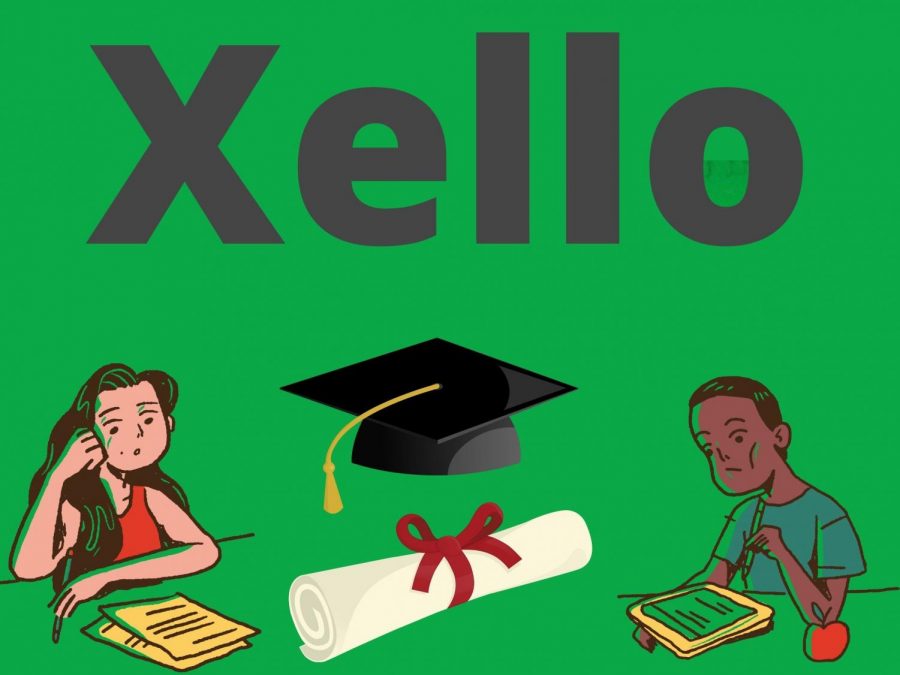 Xello