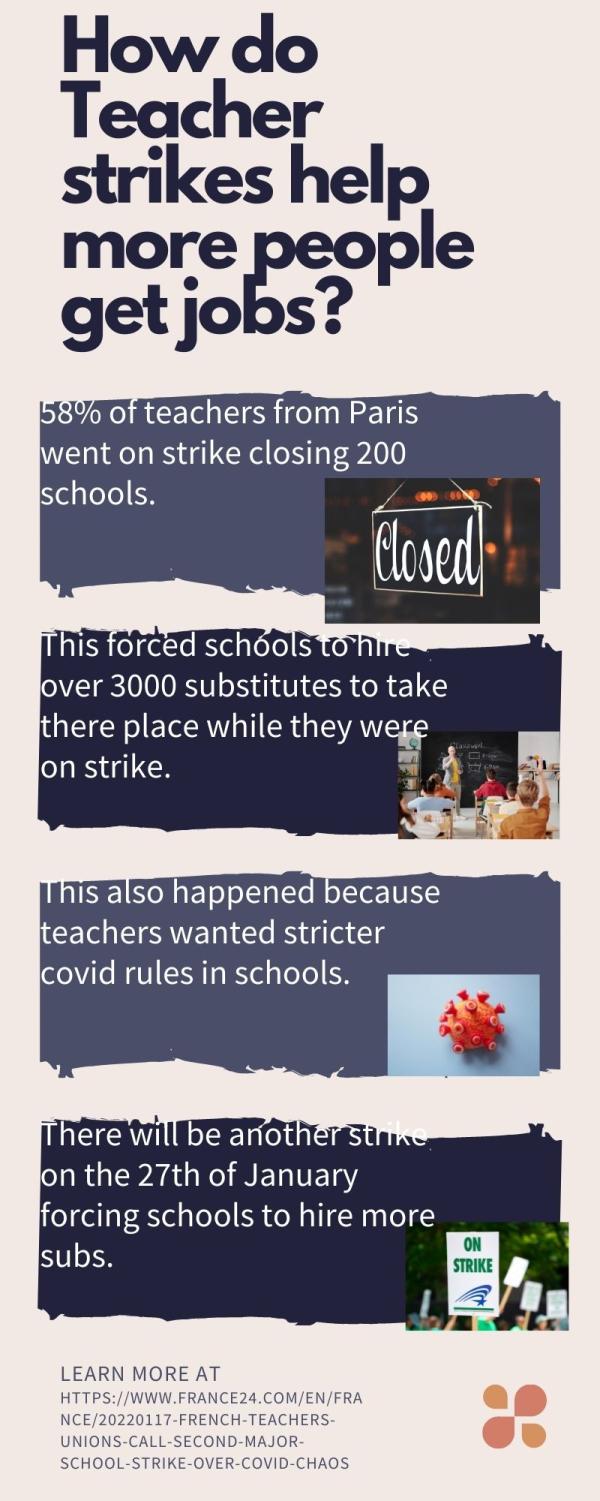 How do Teacher strikes help more people get jobs?

58% of teachers from Paris went on strike closing 200 schools.

Closed

This forced schools to hire over 3000 substitutes to take there place while they were on strike.

This also happened because teachers wanted stricter covid rules in schools.

There will be another strike on the 27th of January forcing schools to hire more subs.

ON STRIKE

LEARN MORE AT
HTTPS://WWW.FRANCE24.COM/EN/FRANCE/20220117-FRENCH-TEACHERS-UNIONS-CALL-SECOND-MAJOR-SCHOOL-STRIKE-OVER-COVID-CHAOS